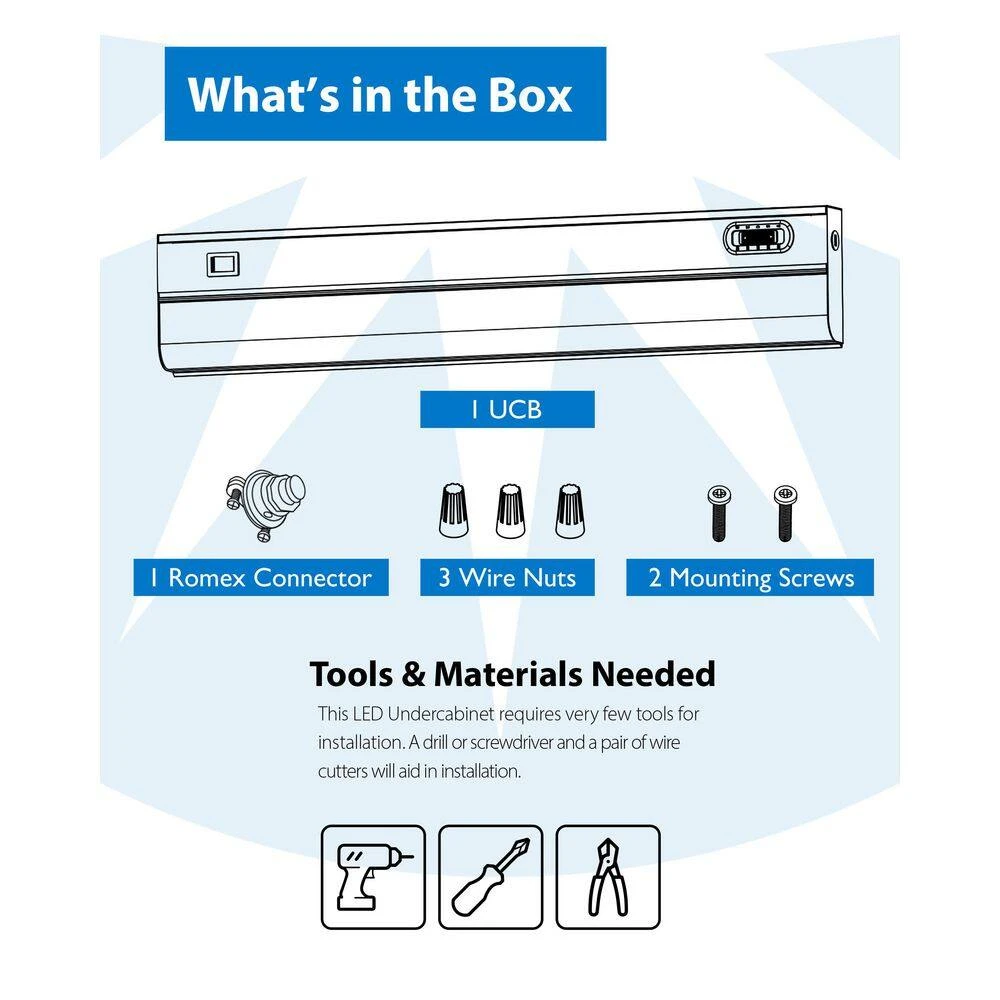 What's in the Box

1 UCB

1 Romex Connector

3 Wire Nuts

2 Mounting Screws

Tools & Materials Needed

This LED Undercabinet requires very few tools for installation. A drill or screwdriver and a pair of wire cutters will aid in installation.