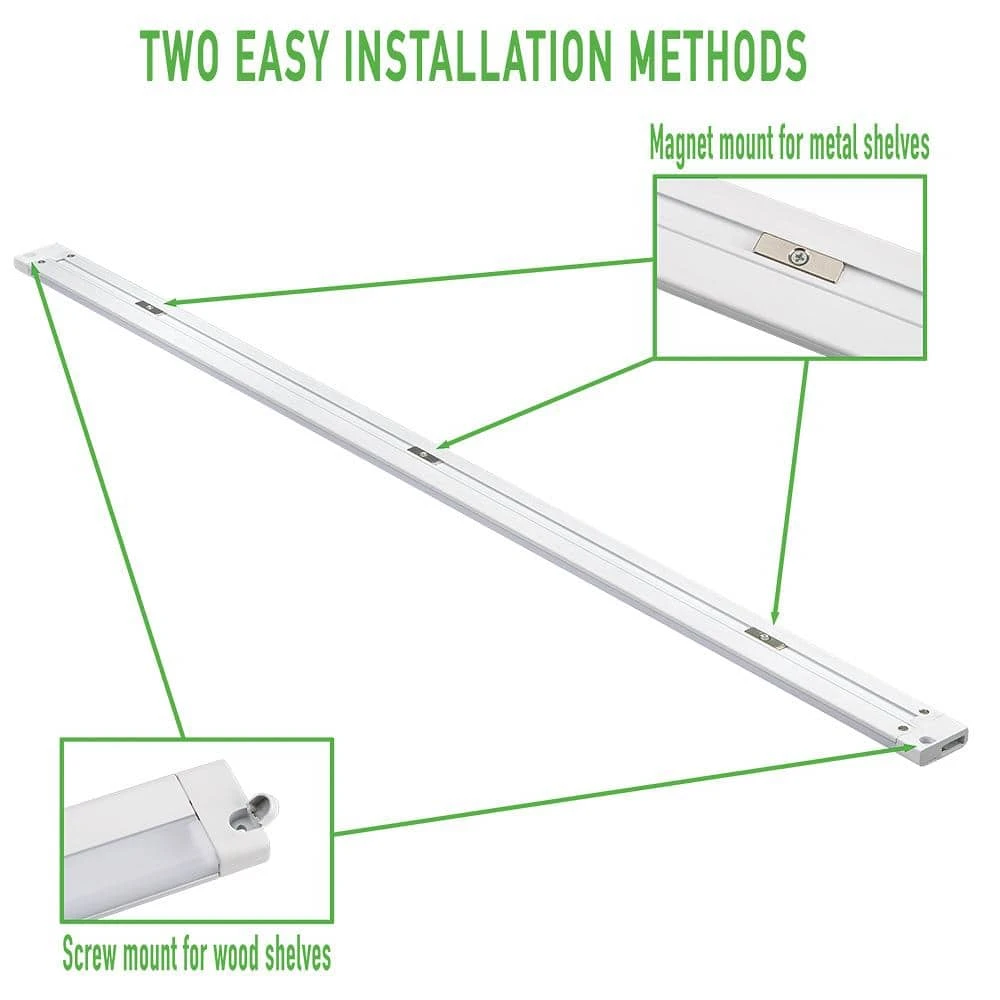 TWO EASY INSTALLATION METHODS

Magnet mount for metal shelves

Screw mount for wood shelves