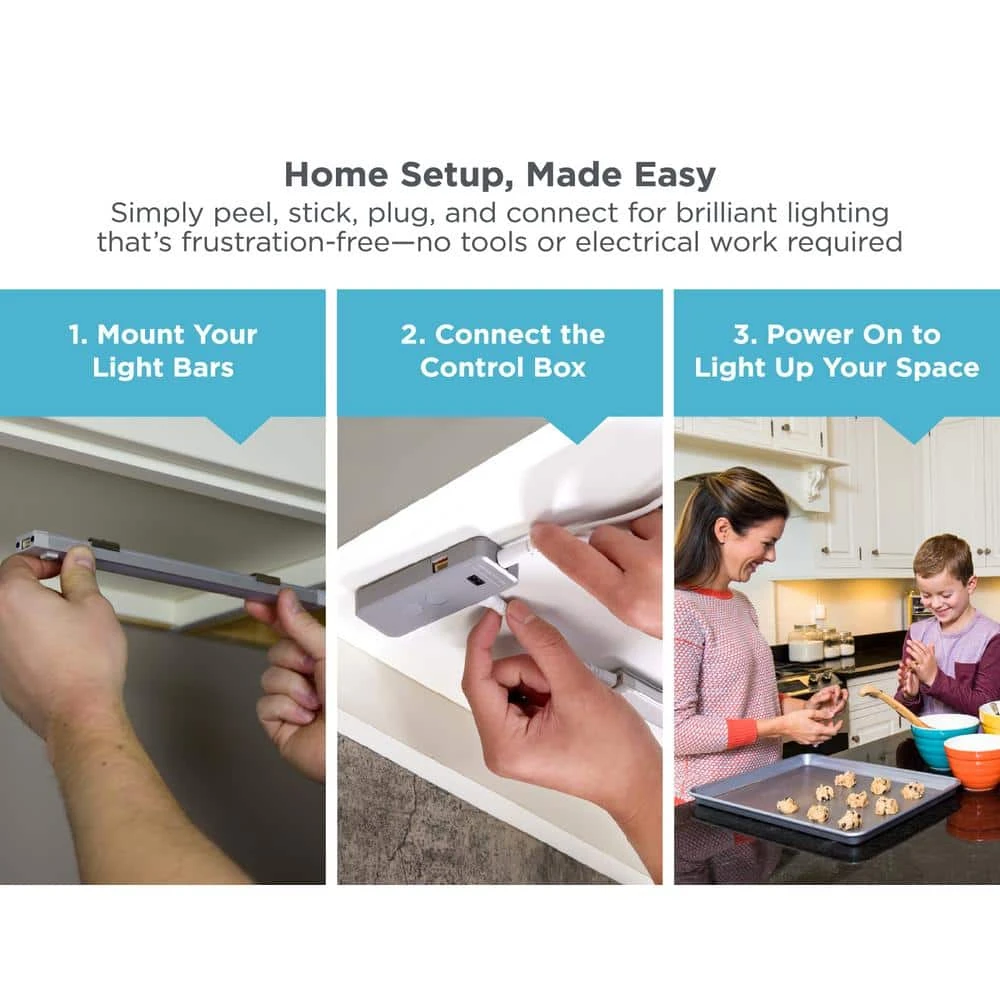 Home Setup, Made Easy

Simply peel, stick, plug, and connect for brilliant lighting that's frustration-free—no tools or electrical work required

1. Mount Your Light Bars

2. Connect the Control Box

3. Power On to Light Up Your Space