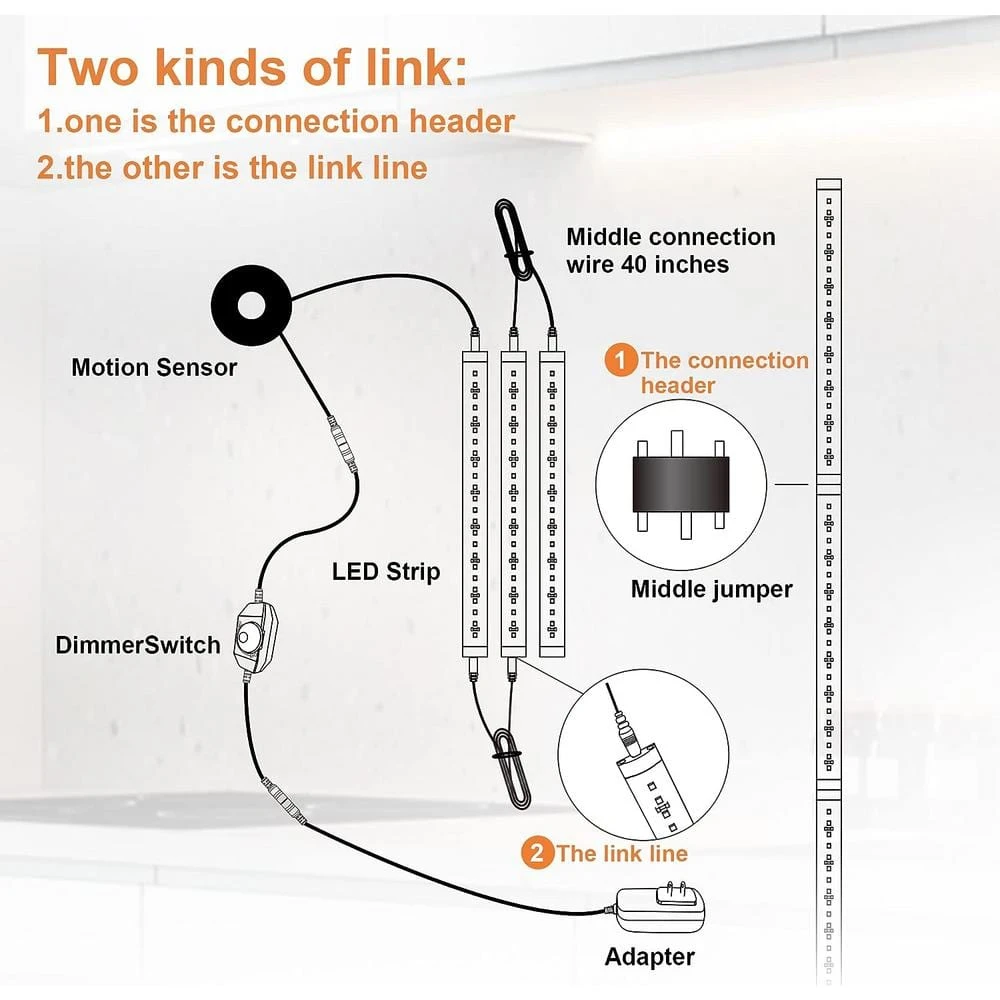 Two kinds of link:
1.one is the connection header
2.the other is the link line

Middle connection wire 40 inches

Motion Sensor

1 The connection header

LED Strip

Middle jumper

DimmerSwitch

2 The link line

Adapter