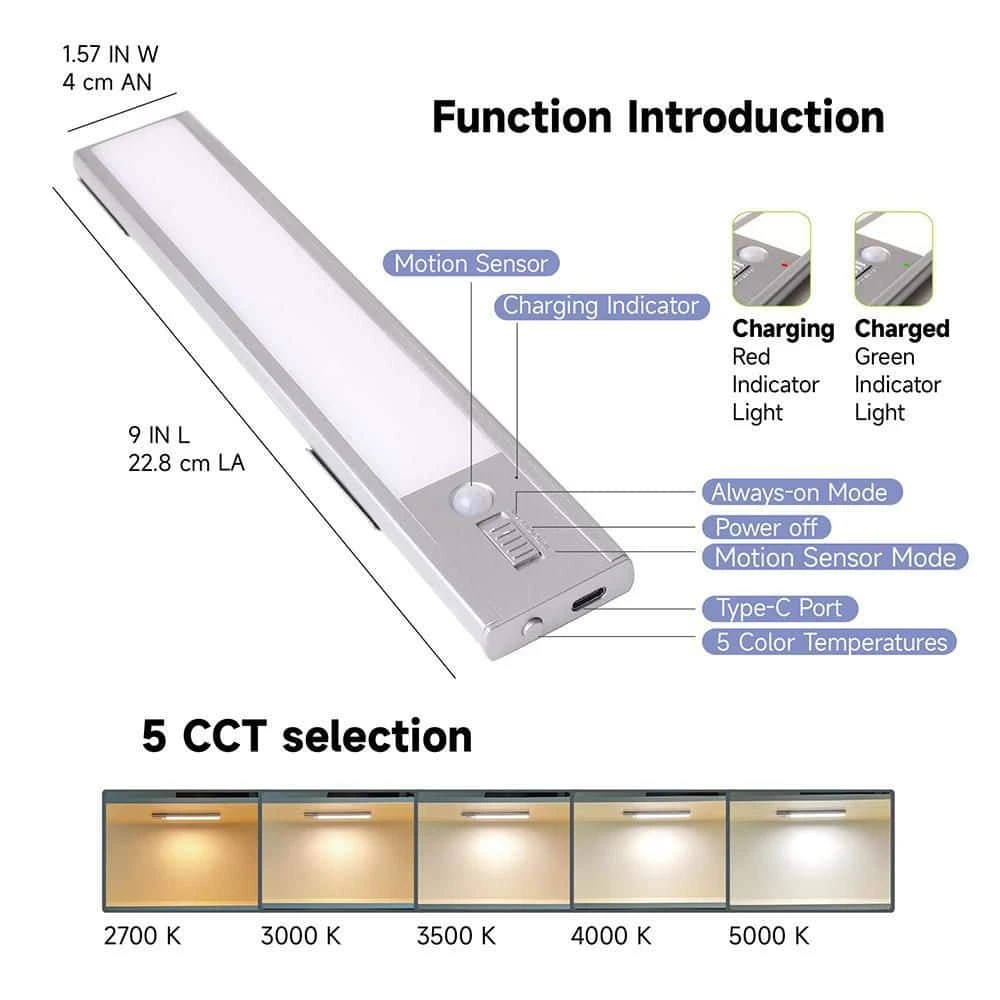 1.57 IN W
4 cm AN

Function Introduction

Motion Sensor

Charging Indicator

Charging
Red
Indicator
Light

Charged
Green
Indicator
Light

9 IN L
22.8 cm LA

Always-on Mode

Power off

Motion Sensor Mode

Type-C Port

5 Color Temperatures

5 CCT selection

2700 K
3000 K
3500 K
4000 K
5000 K