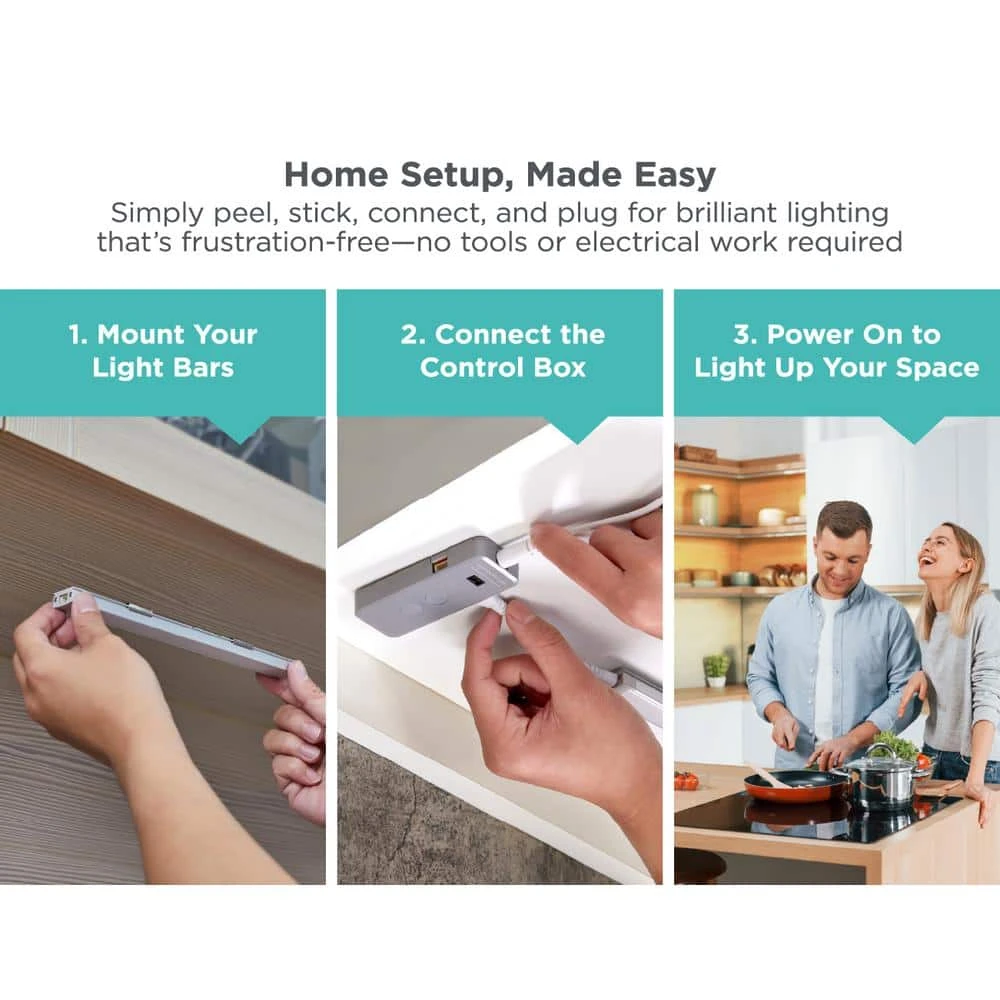 Home Setup, Made Easy

Simply peel, stick, connect, and plug for brilliant lighting that's frustration-free—no tools or electrical work required

1. Mount Your Light Bars

2. Connect the Control Box

3. Power On to Light Up Your Space