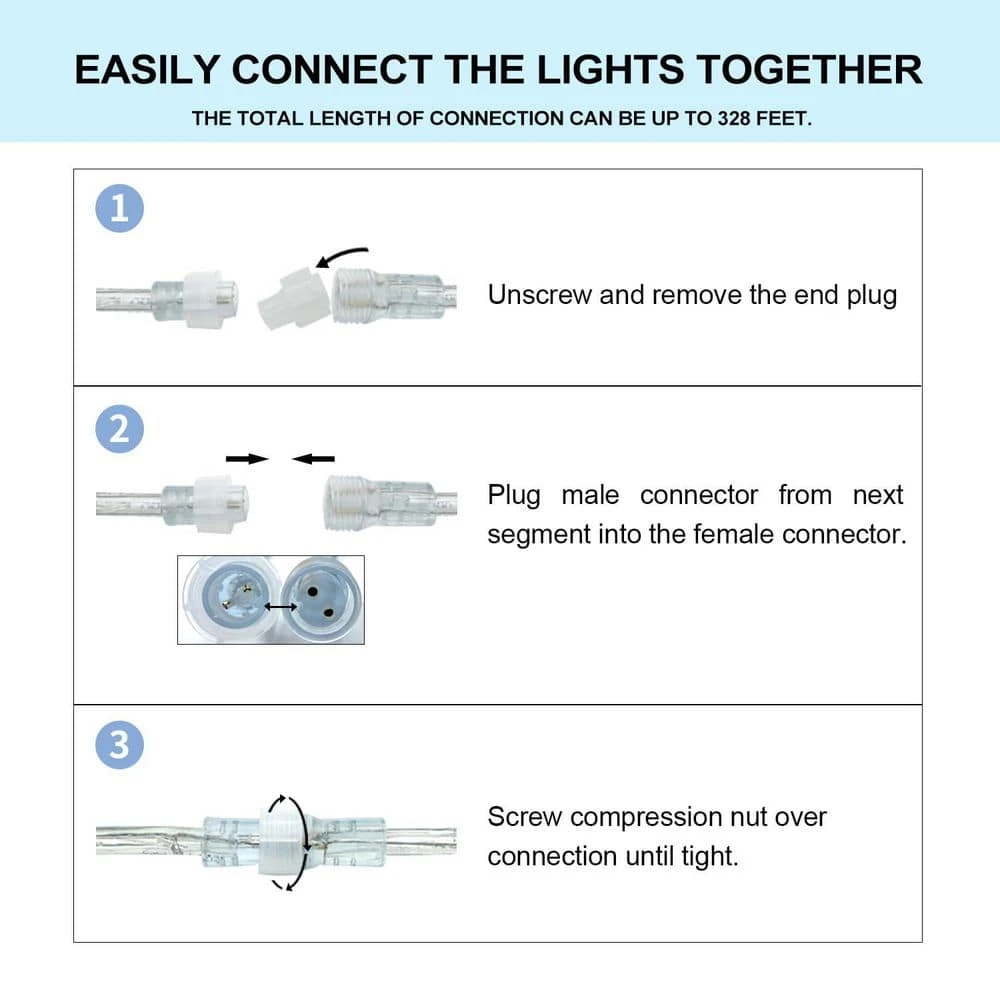 EASILY CONNECT THE LIGHTS TOGETHER

THE TOTAL LENGTH OF CONNECTION CAN BE UP TO 328 FEET.

1

Unscrew and remove the end plug

2

Plug male connector from next segment into the female connector.

3

Screw compression nut over connection until tight.