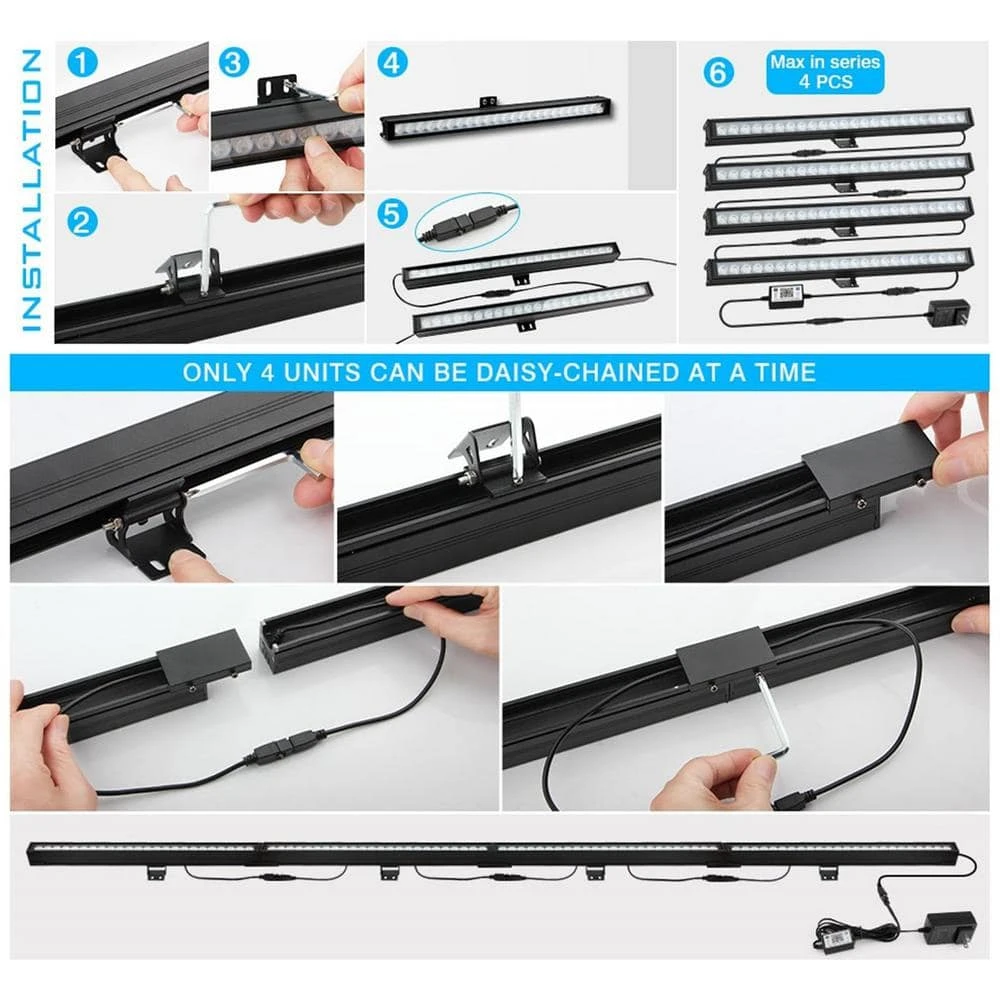 INSTALLATION

1

3

4

6

Max in series
4 PCS

2

5

ONLY 4 UNITS CAN BE DAISY-CHAINED AT A TIME