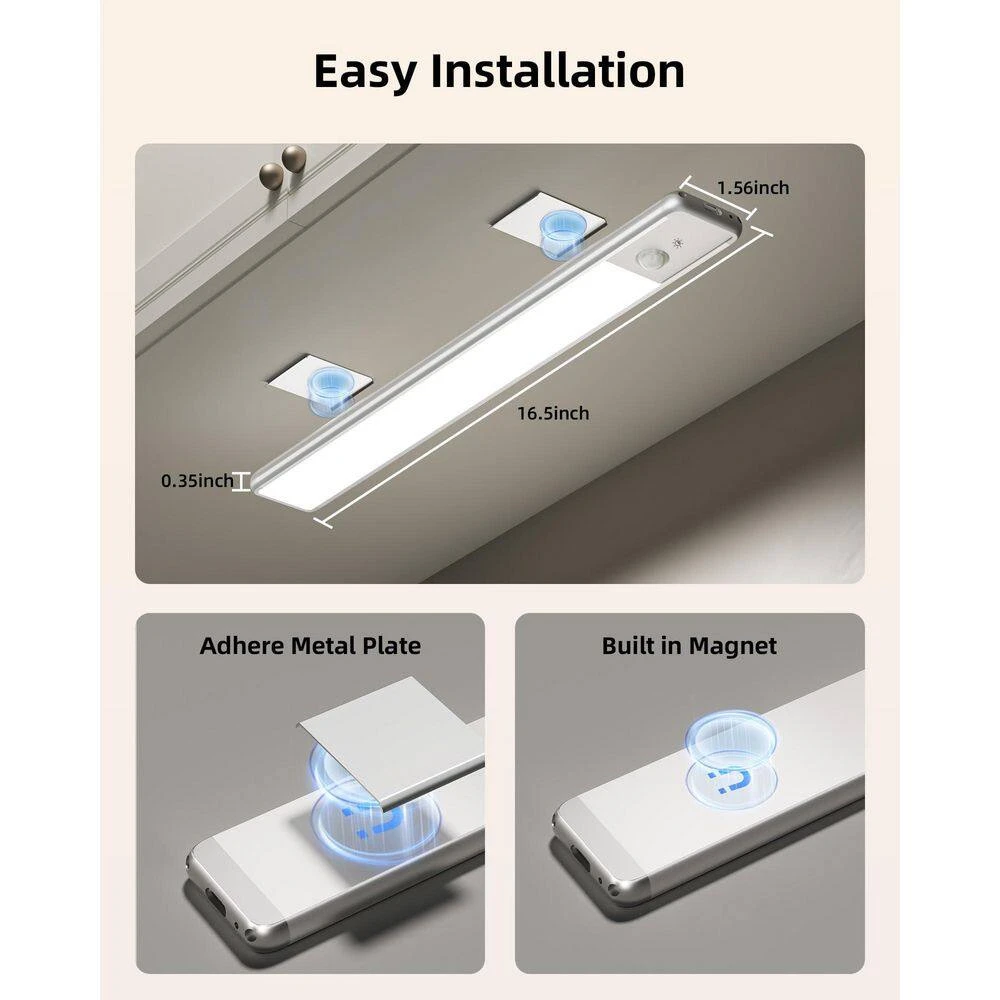 Easy Installation

1.56inch

16.5inch

0.35inch

Adhere Metal Plate

Built in Magnet