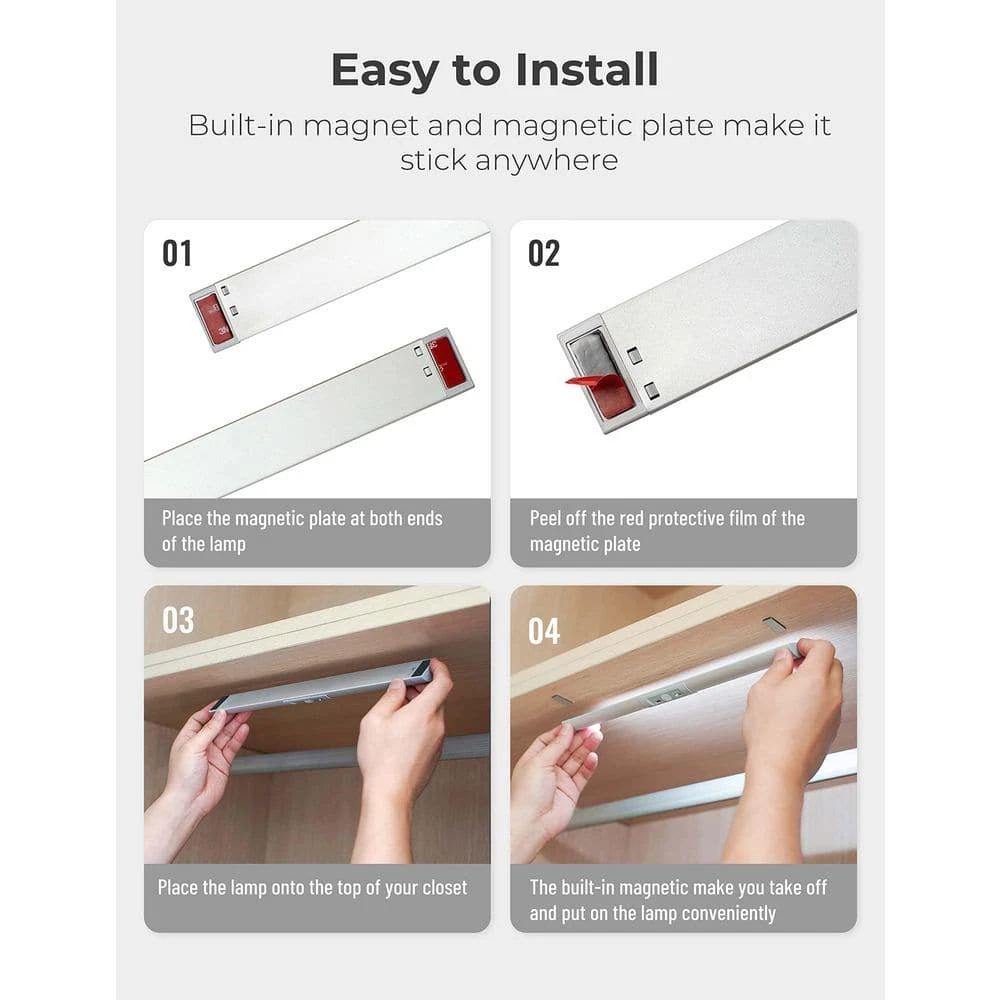 Easy to Install

Built-in magnet and magnetic plate make it stick anywhere

01

Place the magnetic plate at both ends of the lamp

02

Peel off the red protective film of the magnetic plate

03

Place the lamp onto the top of your closet

04

The built-in magnetic make you take off and put on the lamp conveniently