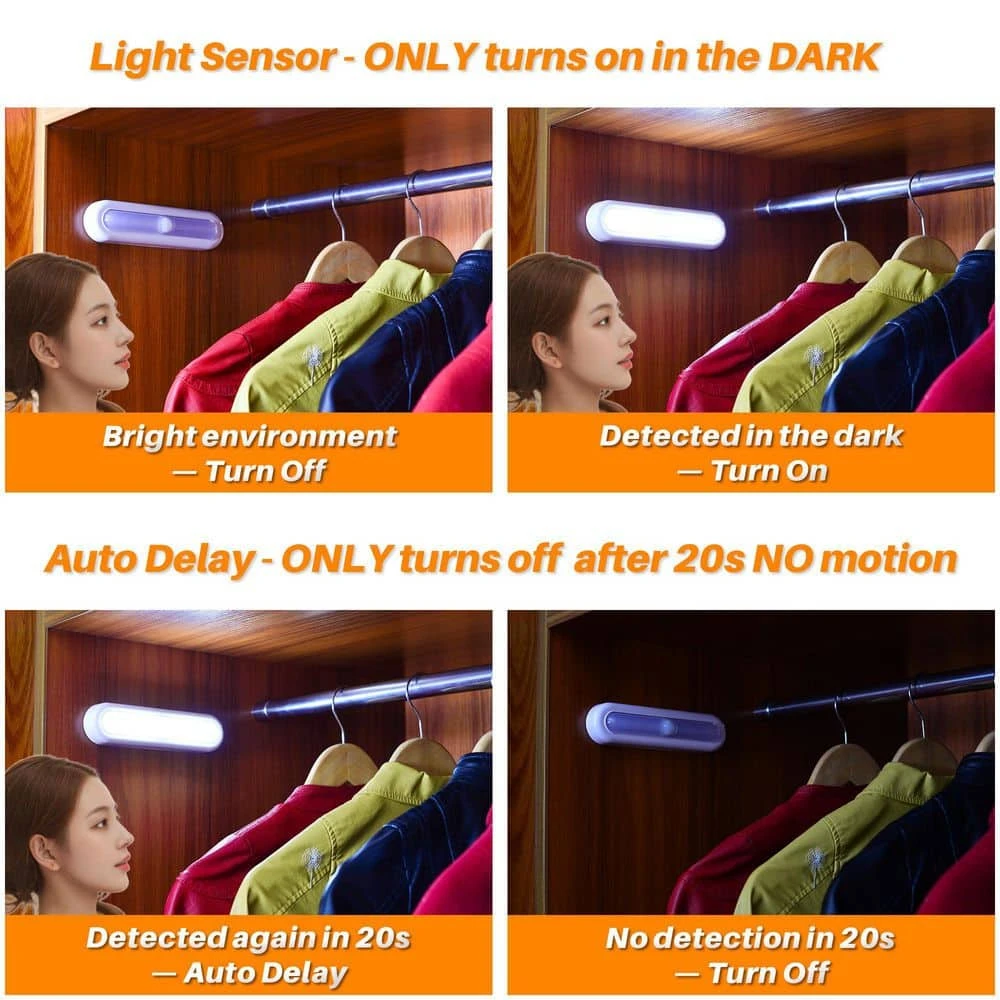 Light Sensor - ONLY turns on in the DARK

Bright environment
— Turn Off

Detected in the dark
— Turn On

Auto Delay - ONLY turns off after 20s NO motion

Detected again in 20s
— Auto Delay

No detection in 20s
— Turn Off