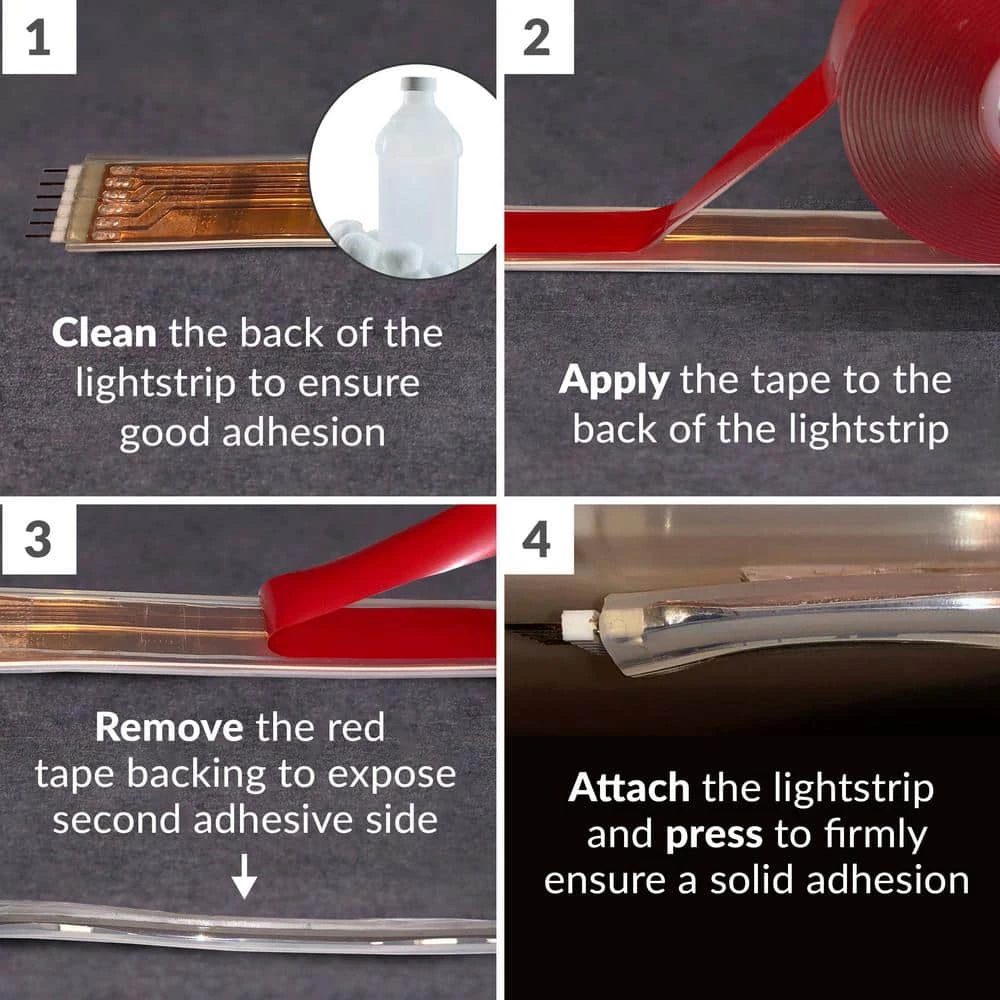 1

Clean the back of the lightstrip to ensure good adhesion

2

Apply the tape to the back of the lightstrip

3

Remove the red tape backing to expose second adhesive side

4

Attach the lightstrip and press to firmly ensure a solid adhesion