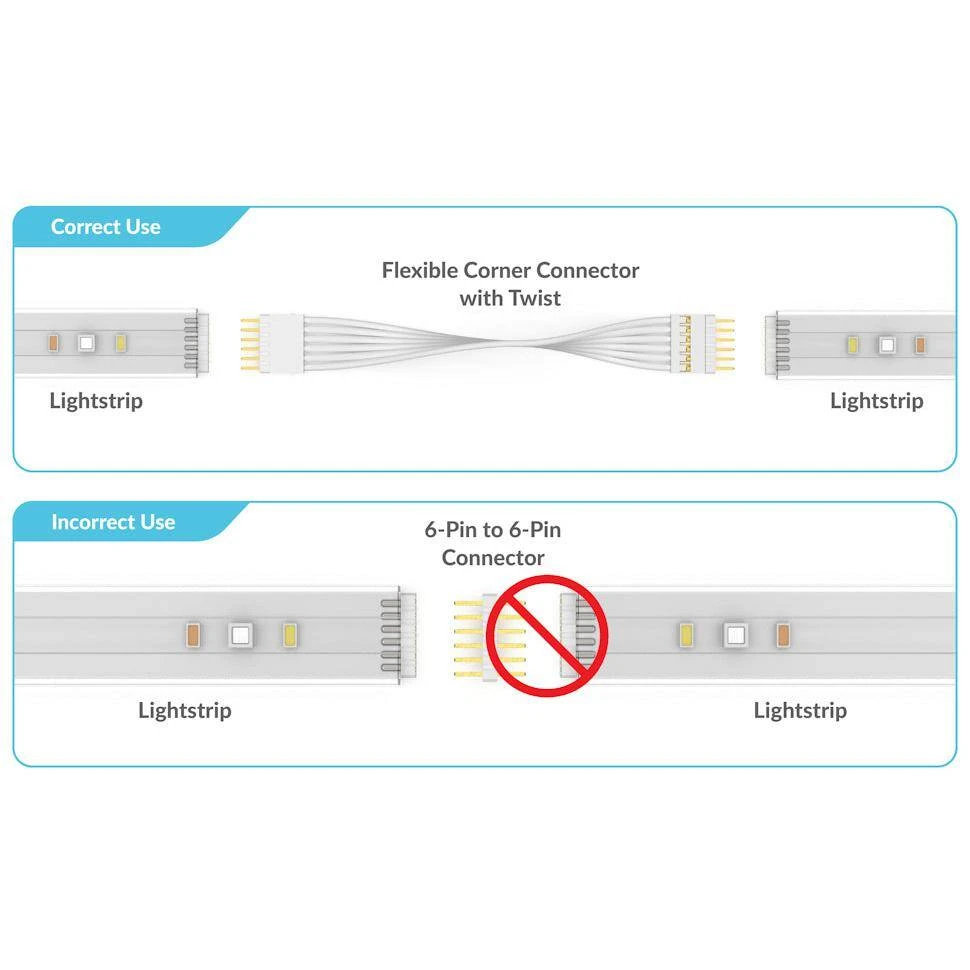 Correct Use

Flexible Corner Connector with Twist

Lightstrip

Lightstrip

Incorrect Use

6-Pin to 6-Pin Connector

Lightstrip

Lightstrip