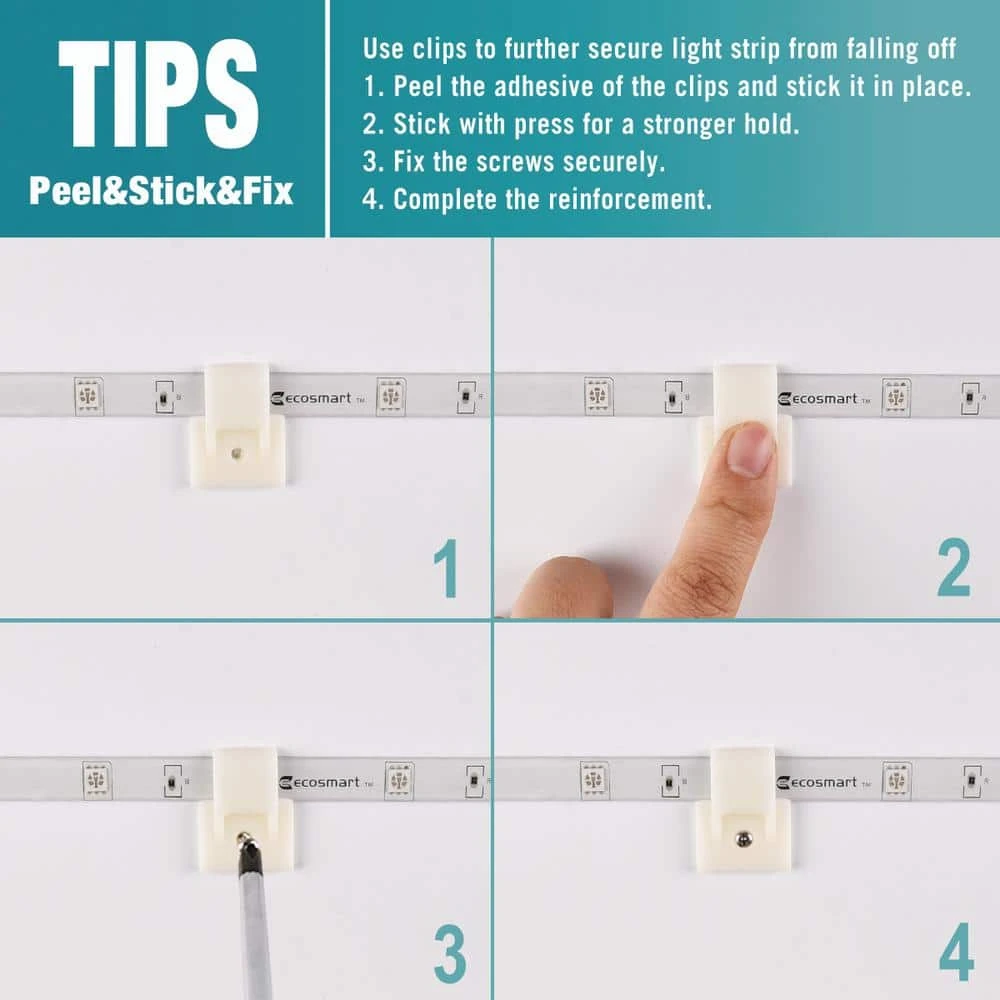 TIPS
Peel&Stick&Fix

Use clips to further secure light strip from falling off
1. Peel the adhesive of the clips and stick it in place.
2. Stick with press for a stronger hold.
3. Fix the screws securely.
4. Complete the reinforcement.

ecosmart TM

1

ecosmart TM

2

ecosmart TM

3

ecosmart TM

4