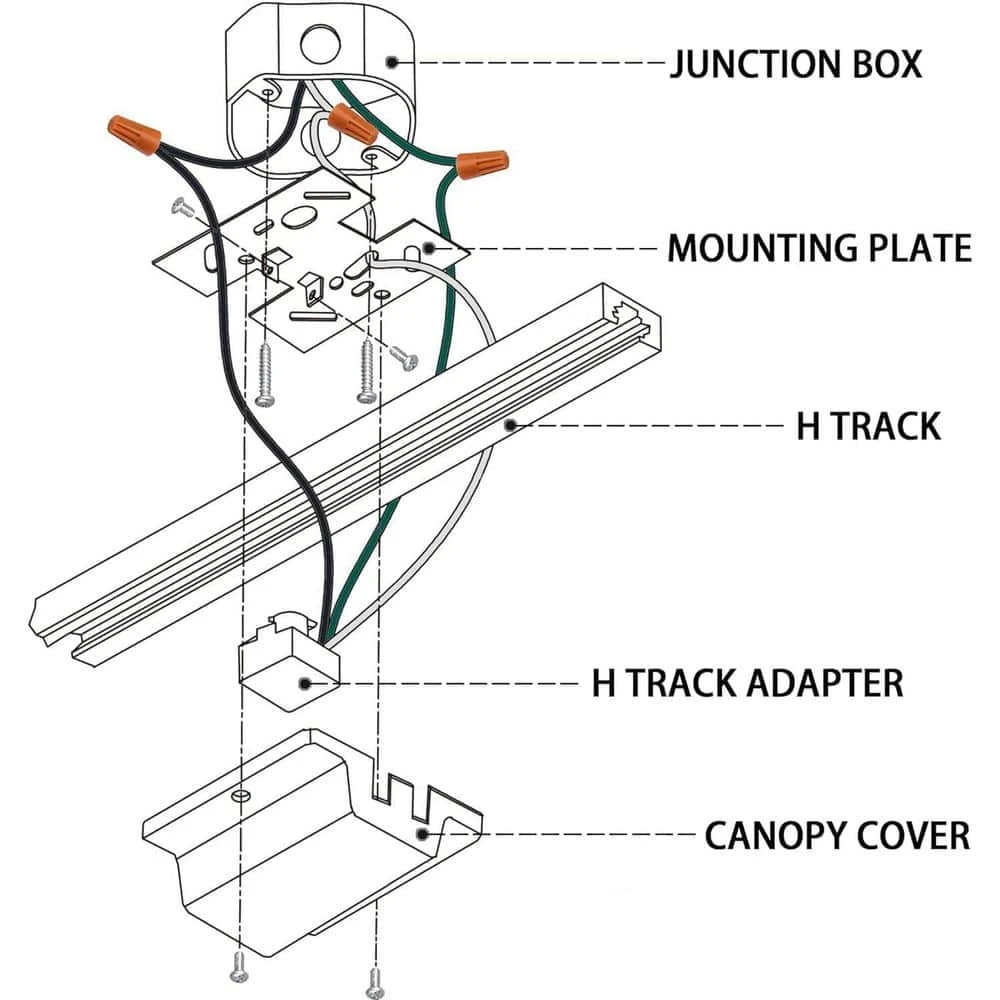 JUNCTION BOX

MOUNTING PLATE

H TRACK

H TRACK ADAPTER

CANOPY COVER