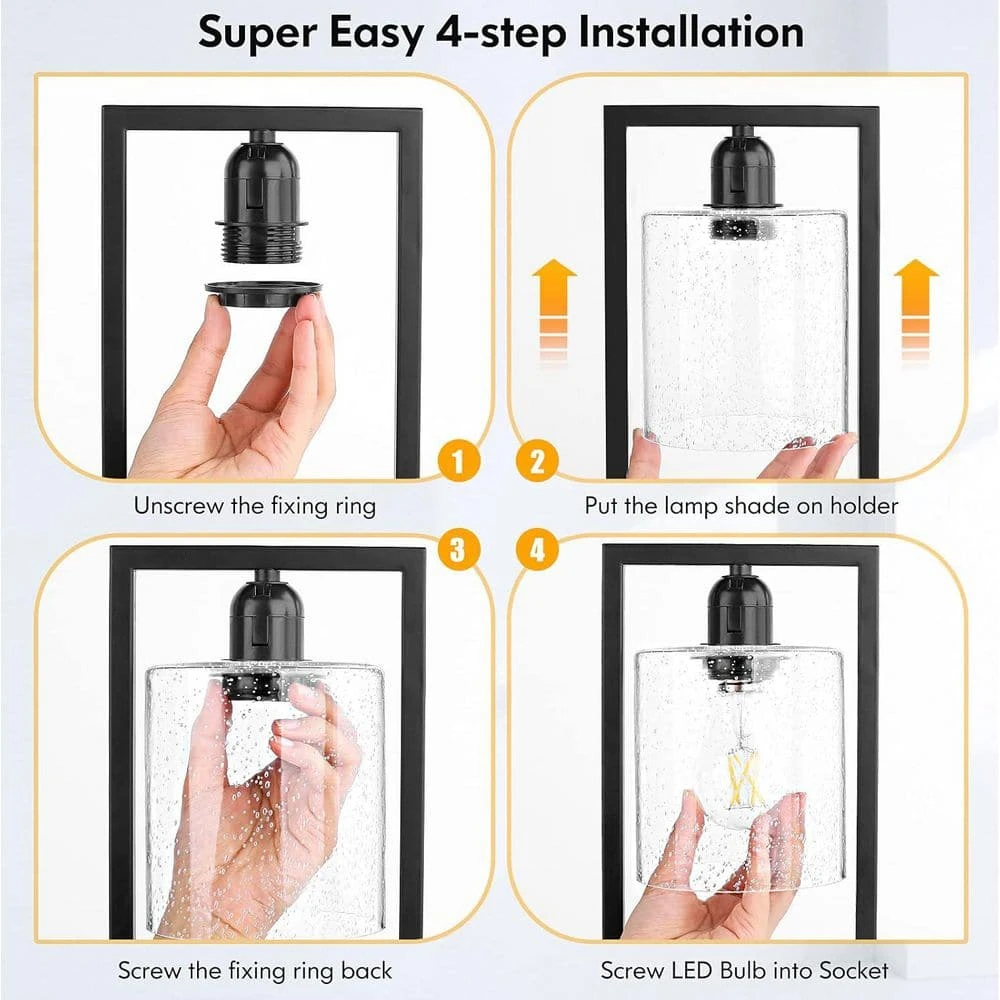 Super Easy 4-step Installation

1

Unscrew the fixing ring

2

Put the lamp shade on holder

3

Screw the fixing ring back

4

Screw LED Bulb into Socket