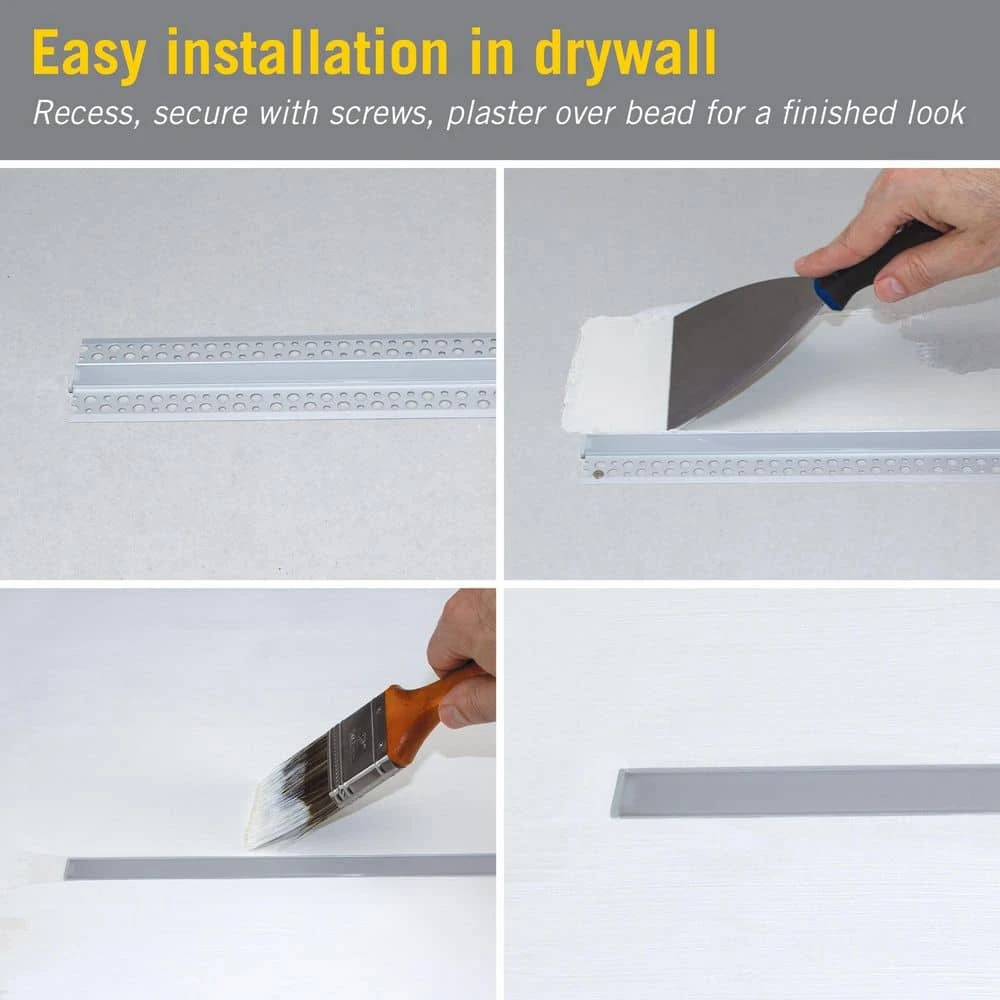 Easy installation in drywall

Recess, secure with screws, plaster over bead for a finished look