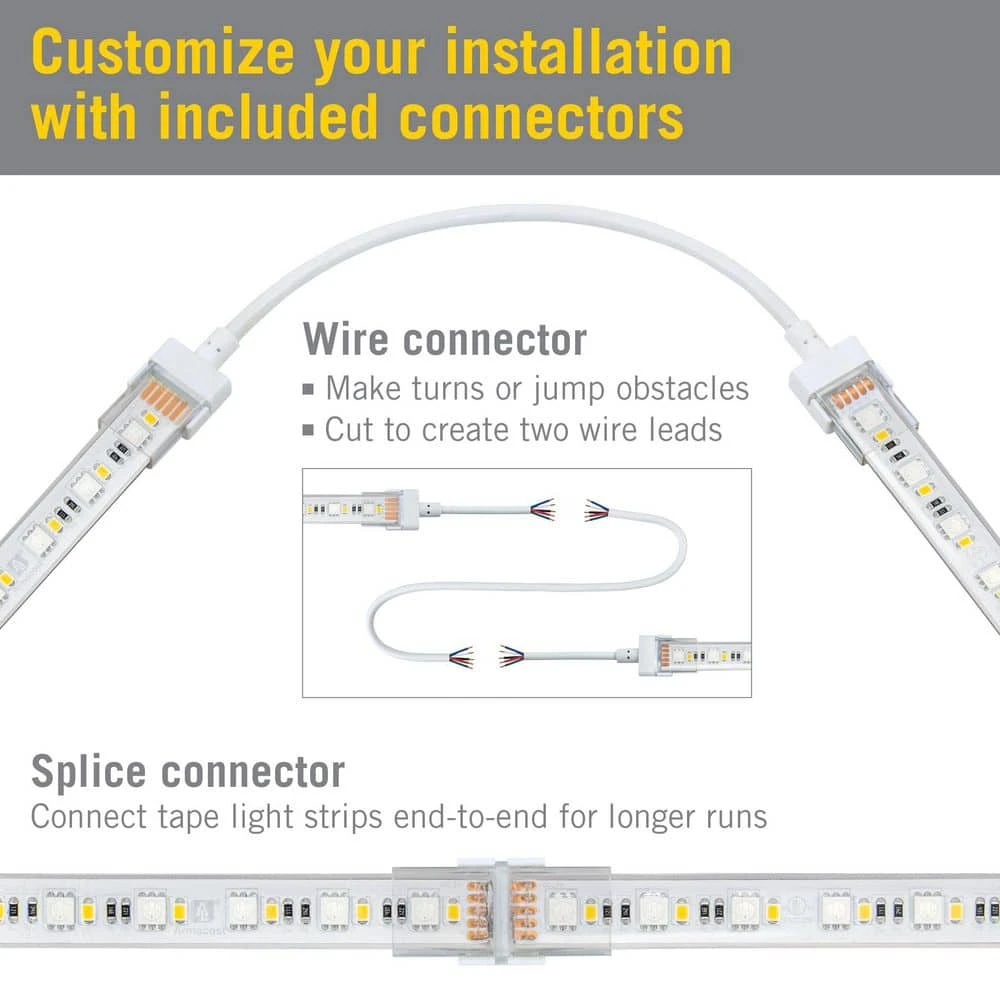 Customize your installation with included connectors

Wire connector
▪ Make turns or jump obstacles
▪ Cut to create two wire leads

Splice connector
Connect tape light strips end-to-end for longer runs