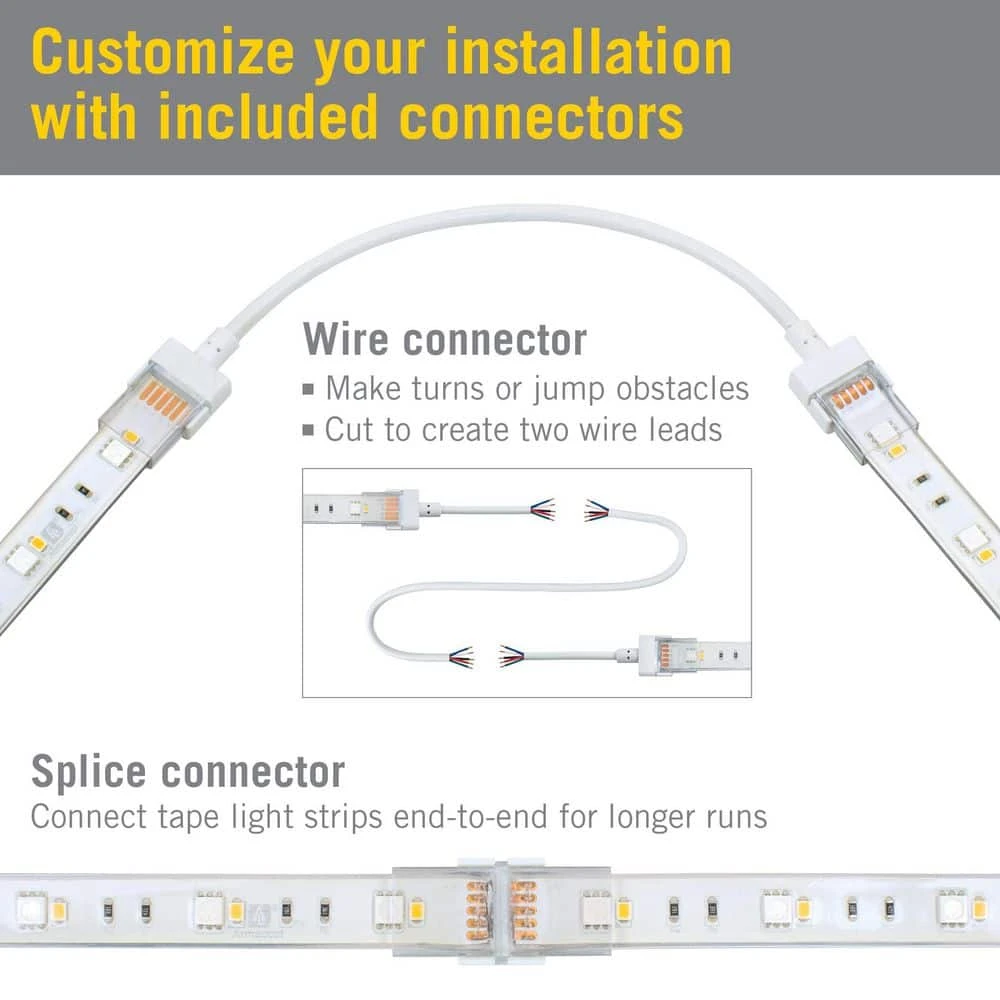 Customize your installation with included connectors

Wire connector
▪ Make turns or jump obstacles
▪ Cut to create two wire leads

Splice connector
Connect tape light strips end-to-end for longer runs